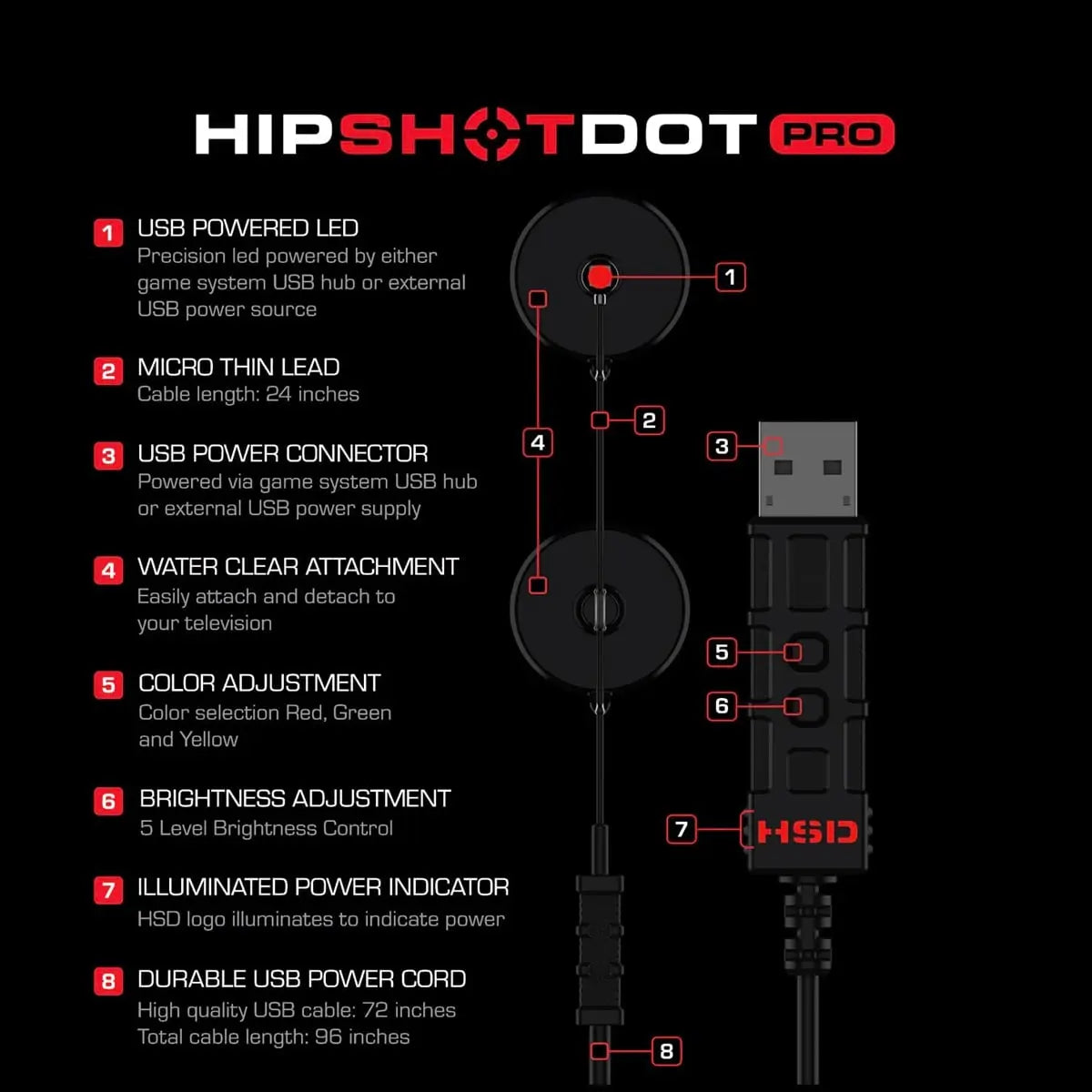 HIPSHOTDOT PRO

1 USB POWERED LED
Precision led powered by either game system USB hub or external USB power source

2 MICRO THIN LEAD
Cable length: 24 inches

3 USB POWER CONNECTOR
Powered via game system USB hub or external USB power supply

4 WATER CLEAR ATTACHMENT
Easily attach and detach to your television

5 COLOR ADJUSTMENT
Color selection Red, Green and Yellow

6 BRIGHTNESS ADJUSTMENT
5 Level Brightness Control

7 ILLUMINATED POWER INDICATOR
HSD logo illuminates to indicate power

8 DURABLE USB POWER CORD
High quality USB cable: 72 inches
Total cable length: 96 inches

1
2
3
4
5
6
7
HSD
8